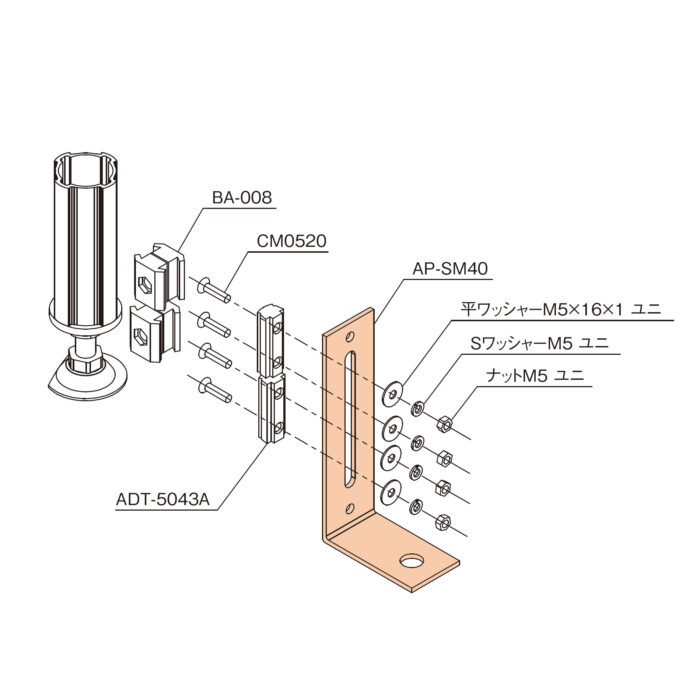 BA-008
CM0520
AP-SM40
平ワッシャーM5×16×1 ユニ
SワッシャーM5 ユニ
ナットM5 ユニ
ADT-5043A