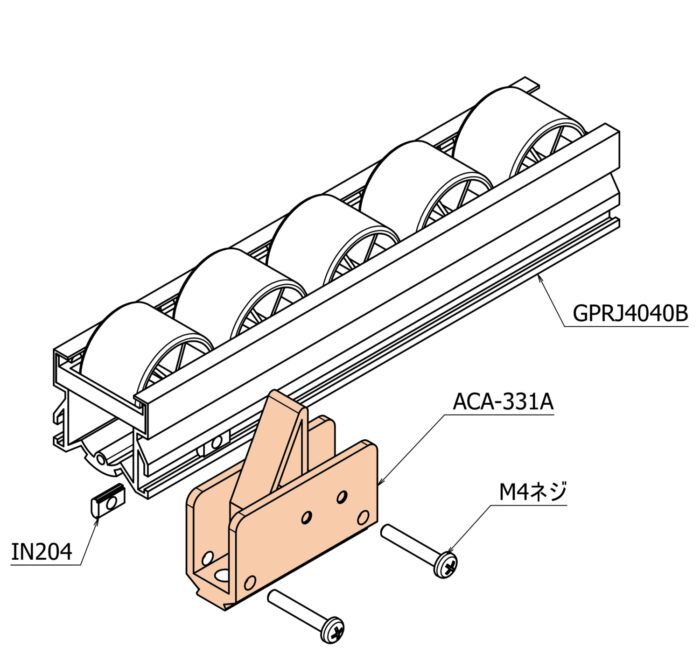 GPRJ4040B

ACA-331A

M4ネジ

IN204